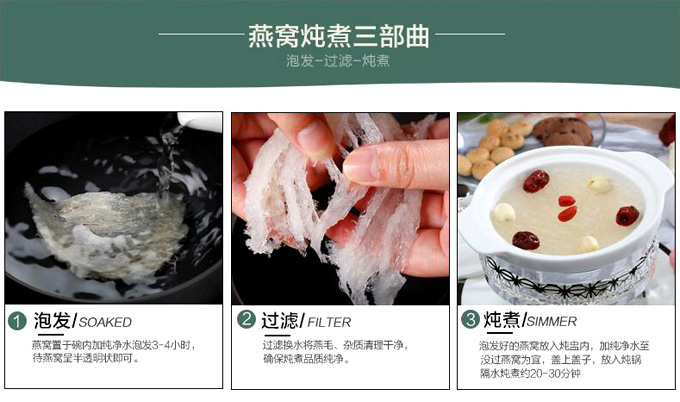 燕窝炖煮三部曲

泡发-过滤-炖煮

1 泡发/SOAKED

燕窝置于碗内加纯净水泡发3-4小时，待燕窝呈半透明状即可。

2 过滤/FILTER

过滤换水将燕毛、杂质清理干净，确保炖煮品质纯净。

3 炖煮/SIMMER

泡发好的燕窝放入炖盅内，加纯净水至没过燕窝为宜，盖上盖子，放入炖锅隔水炖煮约20-30分钟